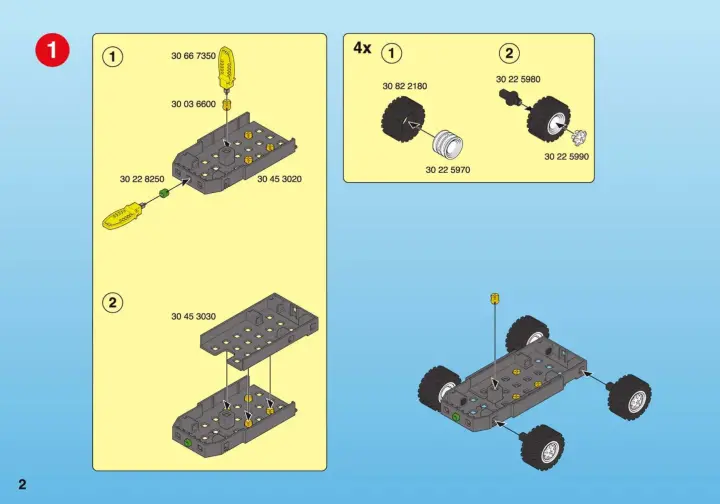 1

1

30 66 7350

30 03 6600

30 22 8250

30 45 3020

2

30 45 3030

4x 1

30 82 2180

30 22 5970

2

30 22 5980

30 22 5990

2