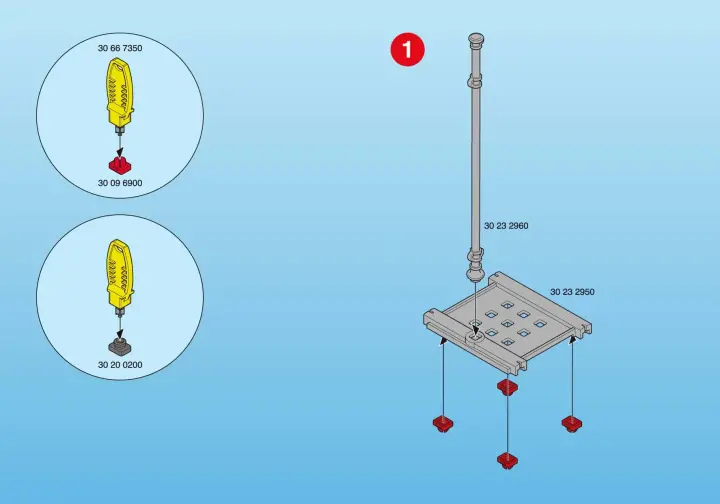 30 66 7350

30 09 6900

30 20 0200

1

30 23 2960

30 23 2950