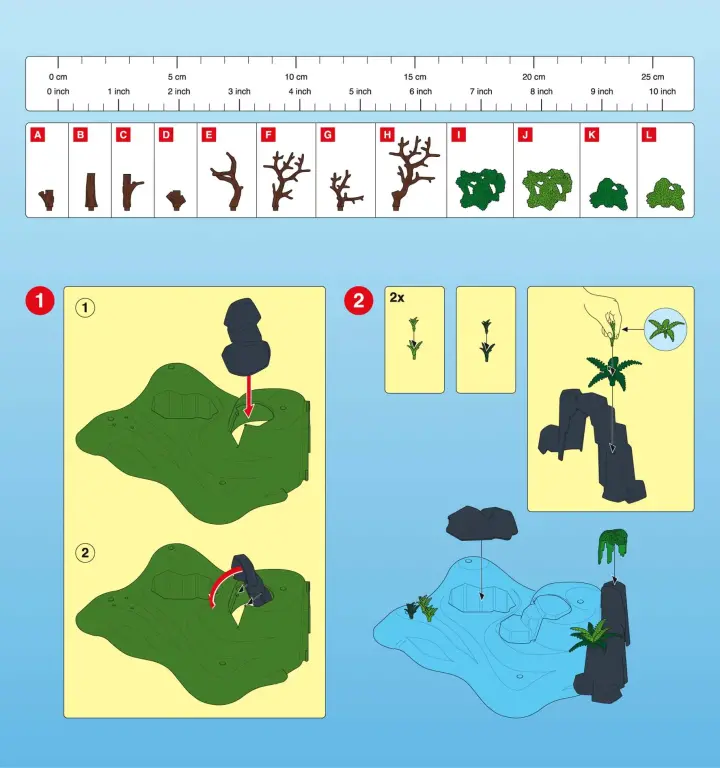 0 cm 5 cm 10 cm 15 cm 20 cm 25 cm
0 inch 1 inch 2 inch 3 inch 4 inch 5 inch 6 inch 7 inch 8 inch 9 inch 10 inch

A B C D E F G H I J K L

1
1
2

2
2x