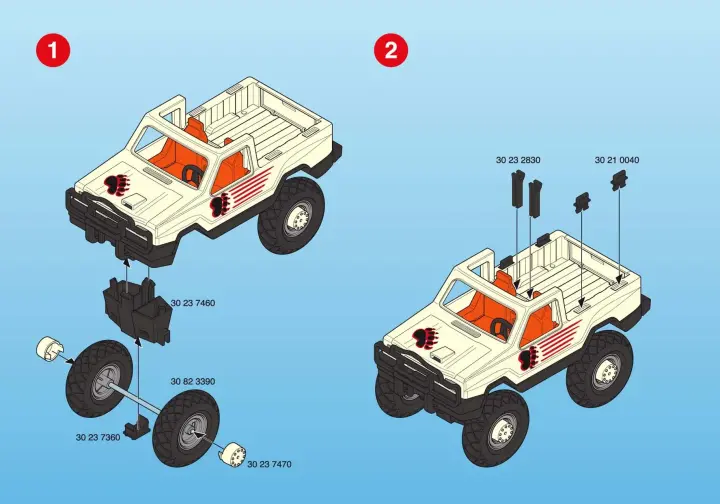 1

30 23 7460

30 82 3390

30 23 7360

30 23 7470

2

30 23 2830

30 21 0040