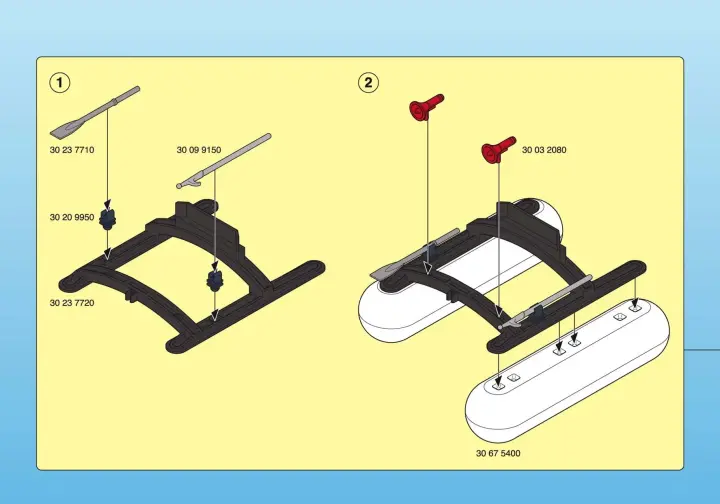 1

30 23 7710

30 09 9150

30 20 9950

30 23 7720

2

30 03 2080

30 67 5400