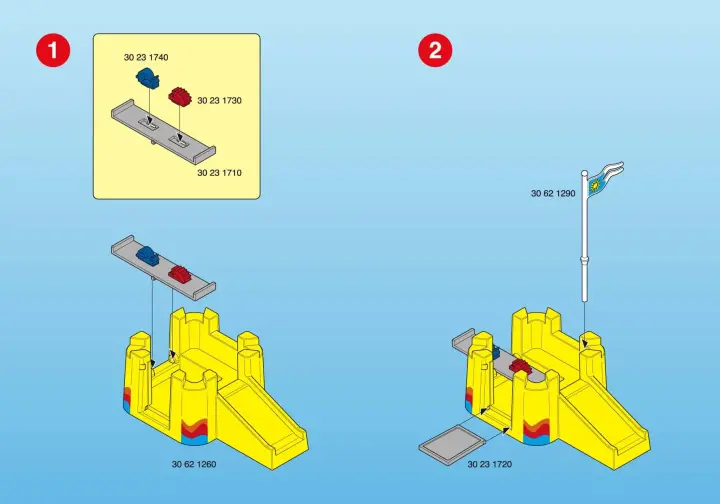 1

30 23 1740

30 23 1730

30 23 1710

30 62 1260

2

30 62 1290

30 23 1720