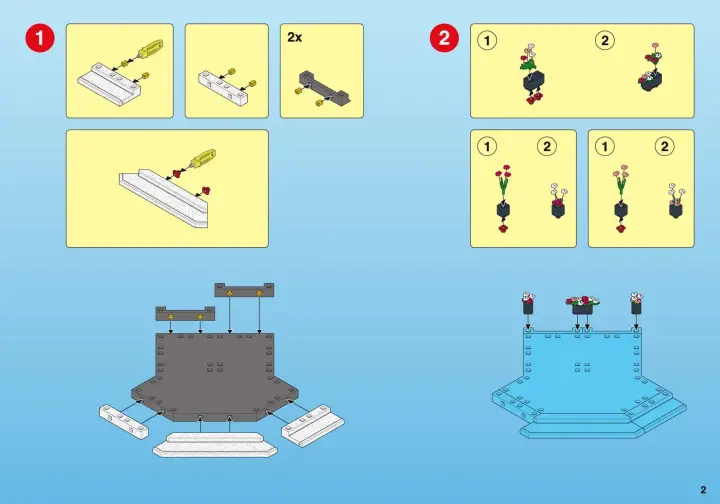 1

2x

2

1

2

1

2

1

2

2