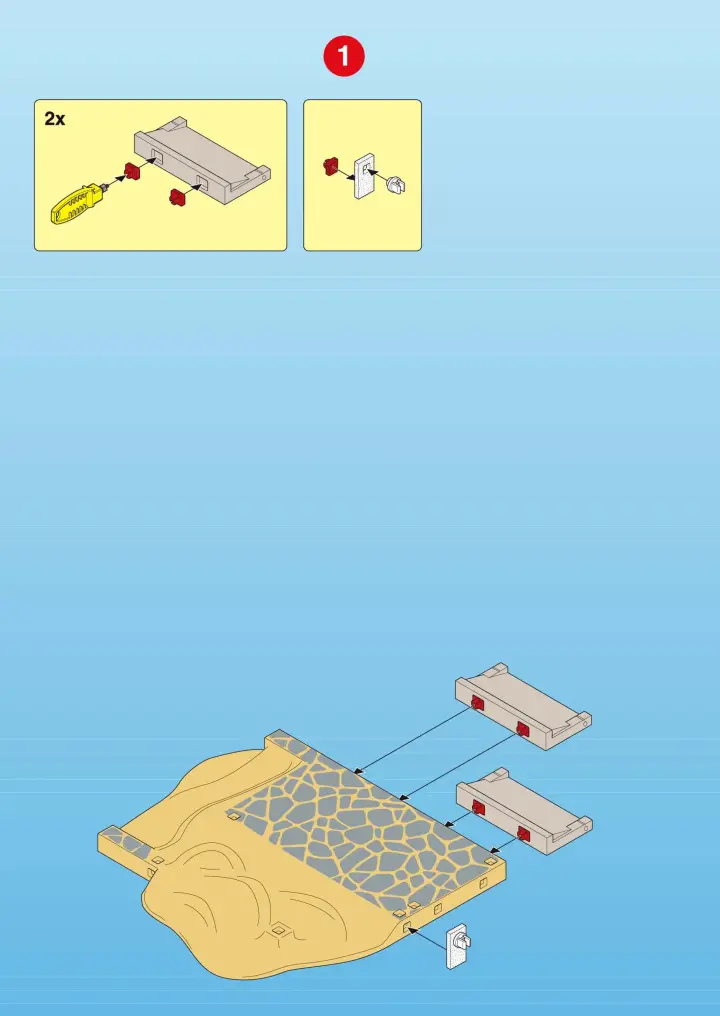 1

2x