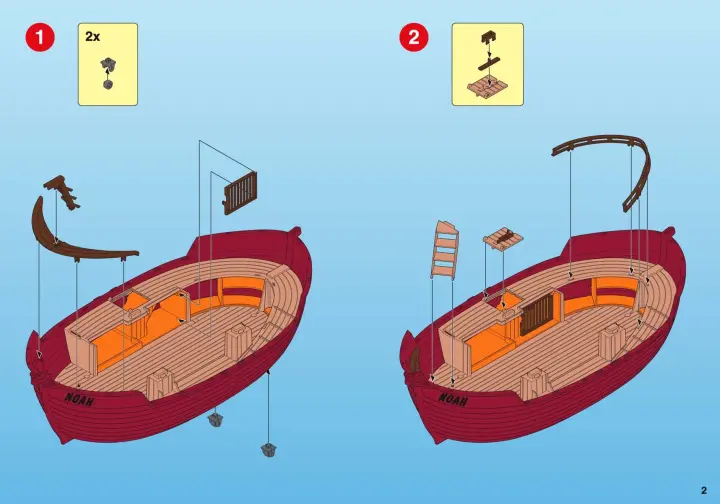 1

2x

NOAH

2

NOAH

2