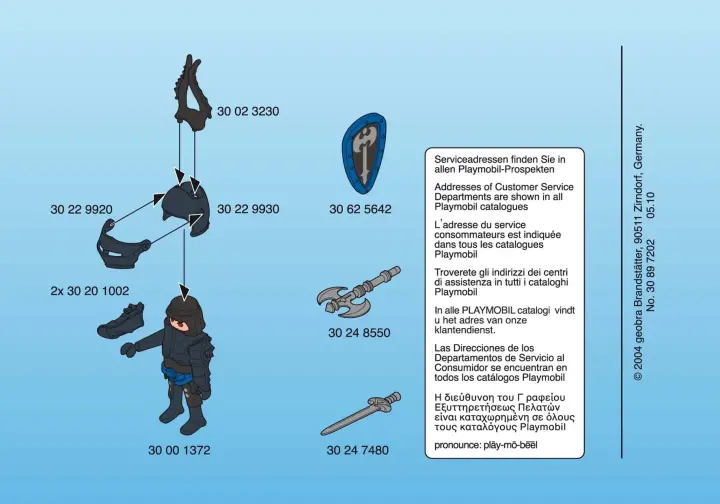 30 02 3230

30 22 9920

30 22 9930

2x 30 20 1002

30 00 1372

30 62 5642

30 24 8550

30 24 7480

Serviceadressen finden Sie in allen Playmobil-Prospekten

Addresses of Customer Service Departments are shown in all Playmobil catalogues

L'adresse du service consommateurs est indiquée dans tous les catalogues Playmobil

Troverete gli indirizzi dei centri di assistenza in tutti i cataloghi Playmobil

In alle PLAYMOBIL catalogi vindt u het adres van onze klantendienst.

Las Direcciones de los Departamentos de Servicio al Consumidor se encuentran en todos los catálogos Playmobil

Η διεύθυνση του Γ ραφείου Εξυπηρετήσεως Πελατών είναι καταχωρημένη σε όλους τους καταλόγους Playmobil

pronounce: plāy-mō-bēēl

© 2004 geobra Brandstätter, 90511 Zirndorf, Germany.
No. 30 89 7202 05.10