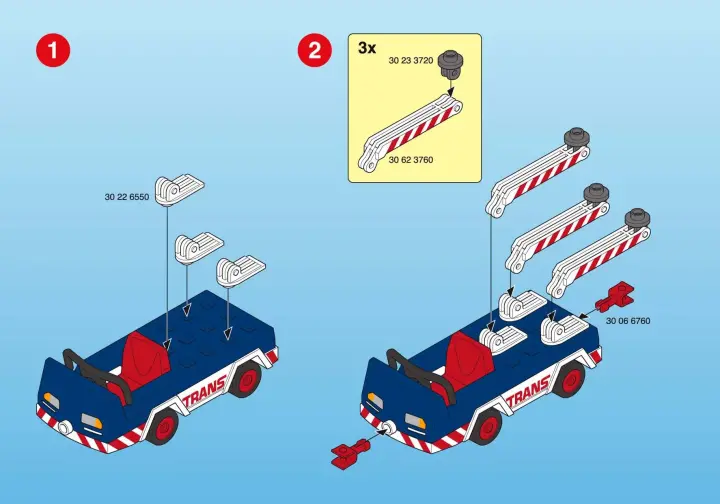 1

30 22 6550

TRANS

2

3x

30 23 3720

30 62 3760

30 06 6760

TRANS