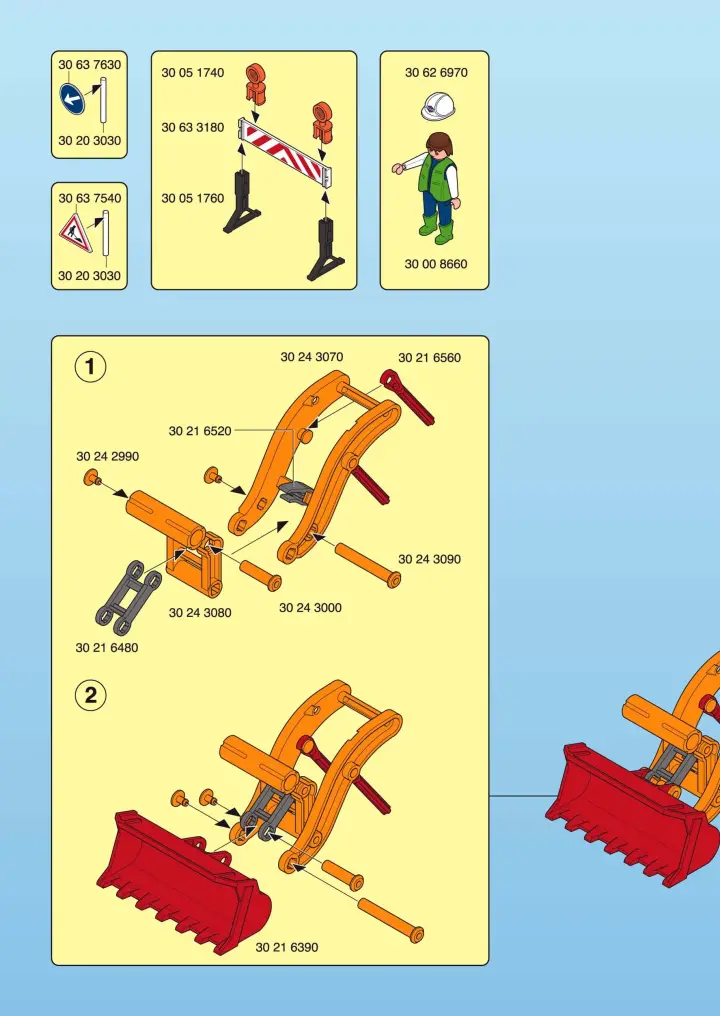 30 63 7630

30 20 3030

30 63 7540

30 20 3030

30 05 1740

30 63 3180

30 05 1760

30 62 6970

30 00 8660

1

30 24 3070

30 21 6560

30 21 6520

30 24 2990

30 24 3090

30 24 3080

30 24 3000

30 21 6480

2

30 21 6390