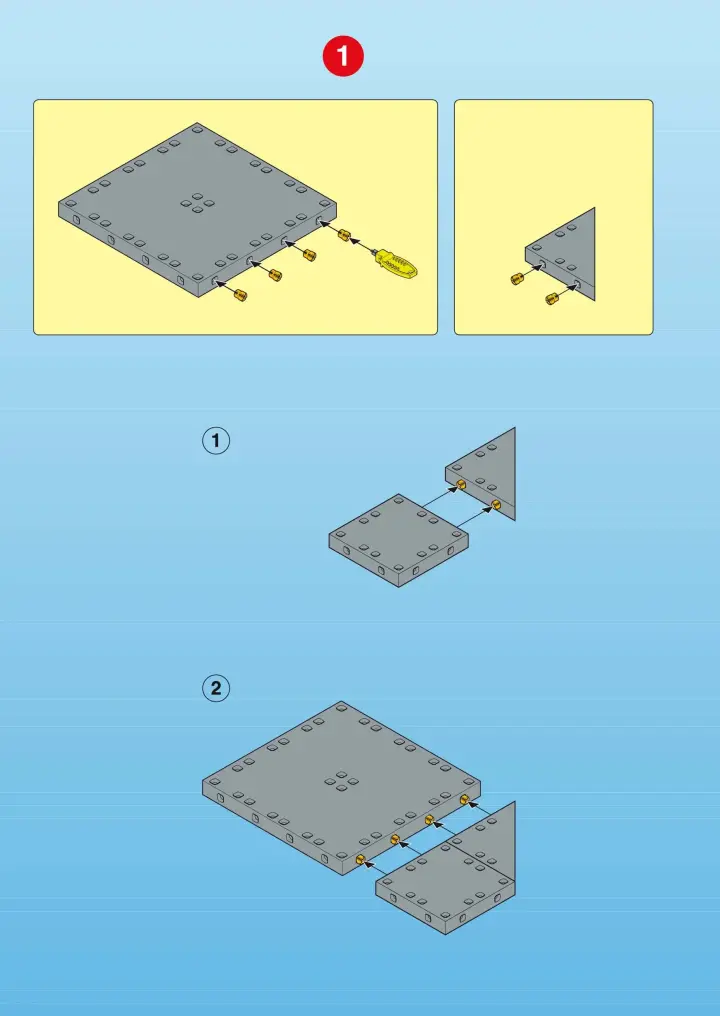 1

1

2