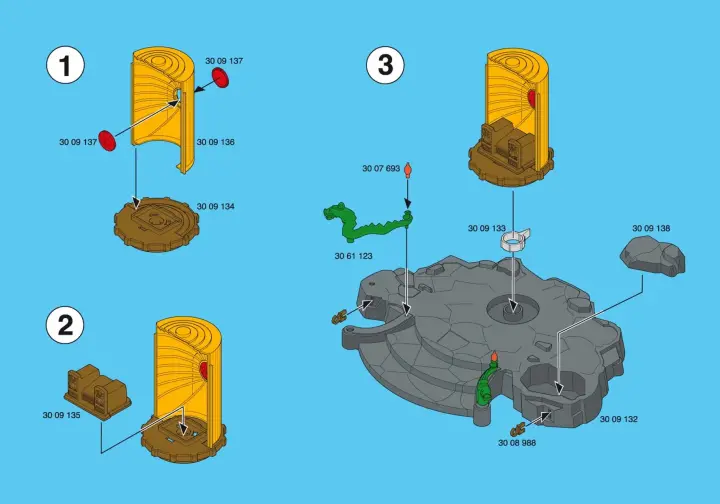 1

30 09 137

30 09 137

30 09 136

30 09 134

2

30 09 135

3

30 07 693

30 61 123

30 09 133

30 09 138

30 09 132

30 08 988