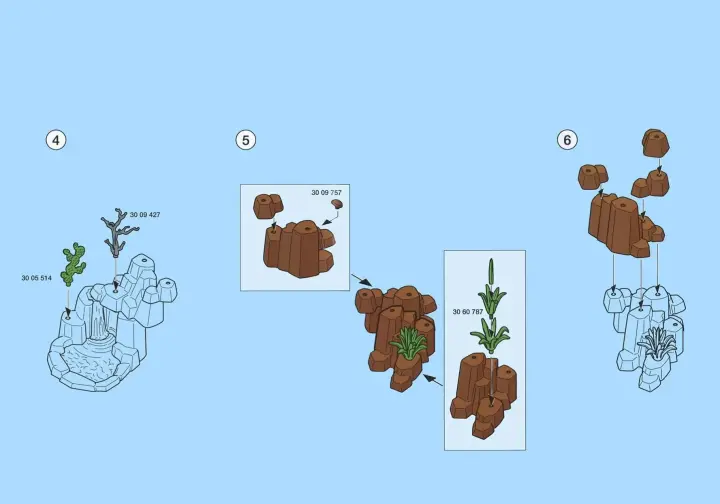 4

30 09 427

30 05 514

5

30 09 757

30 60 787

6