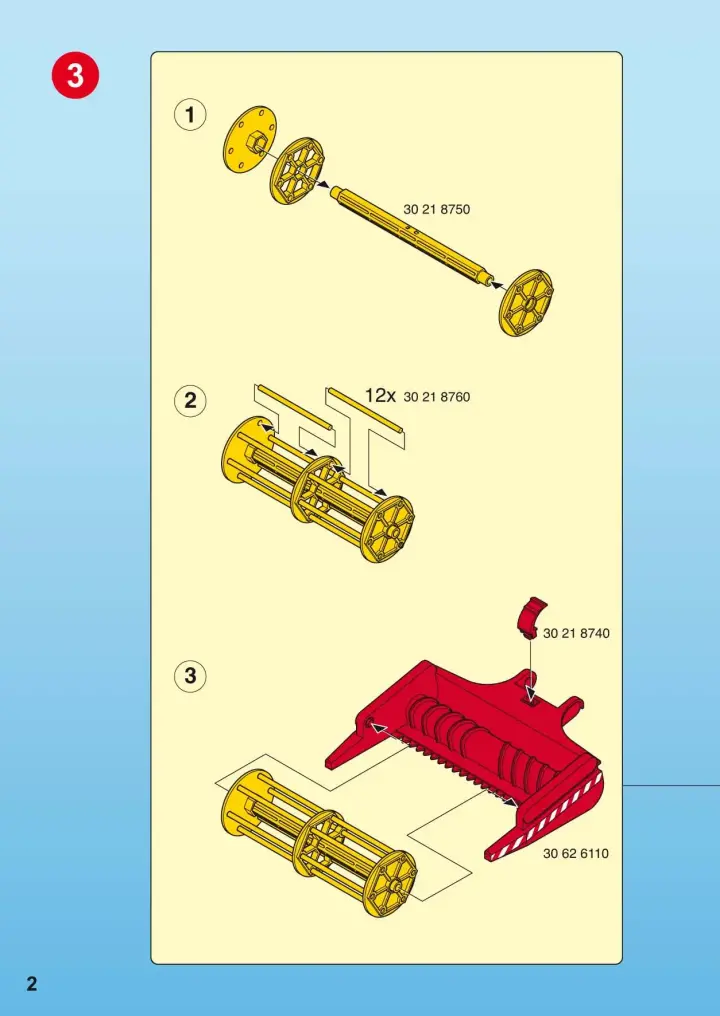 3

1

30 21 8750

2

12x 30 21 8760

3

30 21 8740

30 62 6110

2