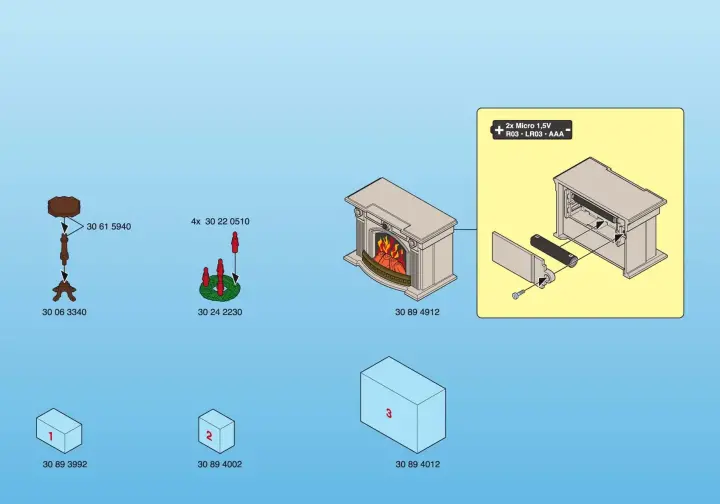 30 61 5940

30 06 3340

4x 30 22 0510

30 24 2230

30 89 4912

+ 2x Micro 1,5V R03 · LR03 · AAA -

1

30 89 3992

2

30 89 4002

3

30 89 4012