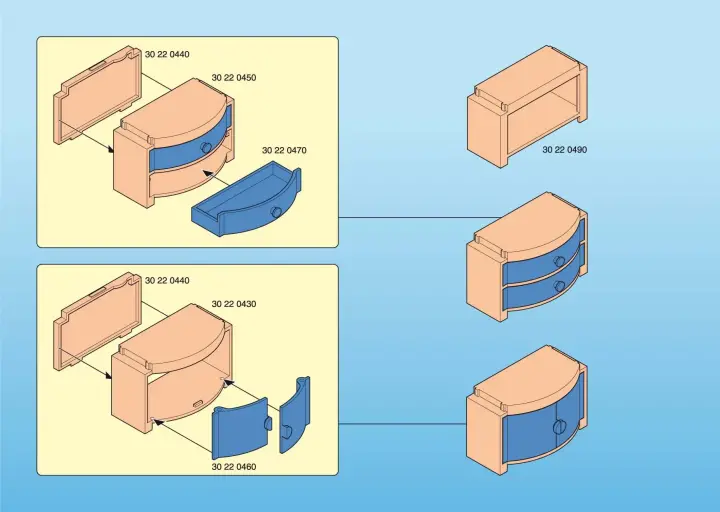 30 22 0440

30 22 0450

30 22 0470

30 22 0490

30 22 0440

30 22 0430

30 22 0460