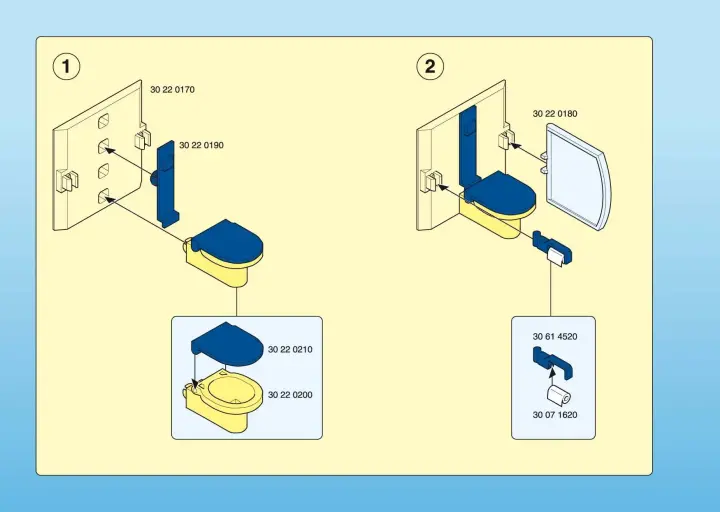 1

30 22 0170

30 22 0190

30 22 0210

30 22 0200

2

30 22 0180

30 61 4520

30 07 1620