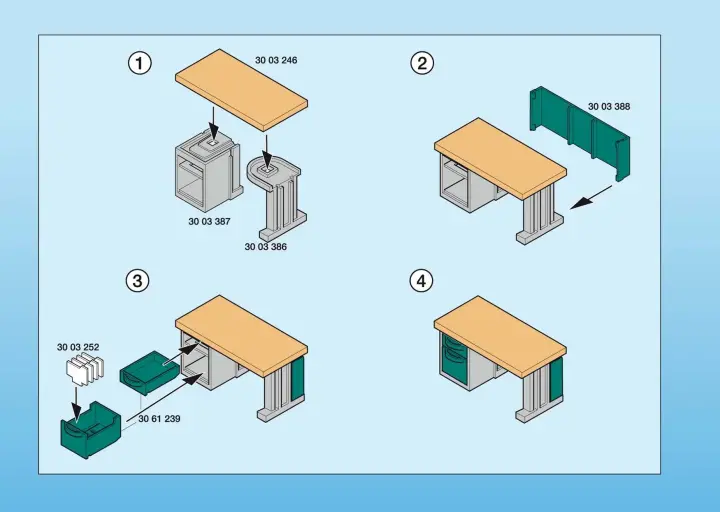 1

30 03 246

30 03 387

30 03 386

2

30 03 388

3

30 03 252

30 61 239

4