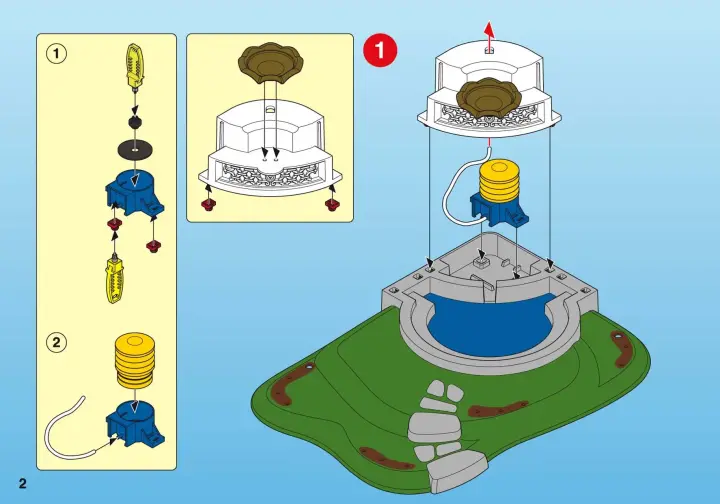 1

2

1

2