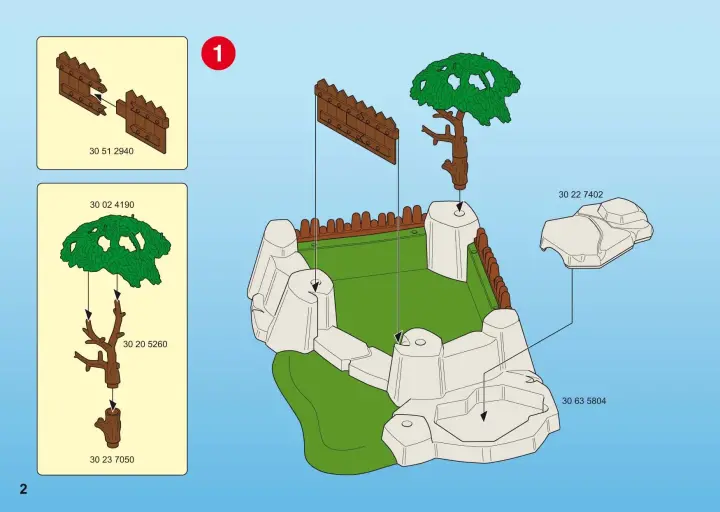 30 51 2940

30 02 4190

30 20 5260

30 23 7050

1

30 22 7402

30 63 5804

2