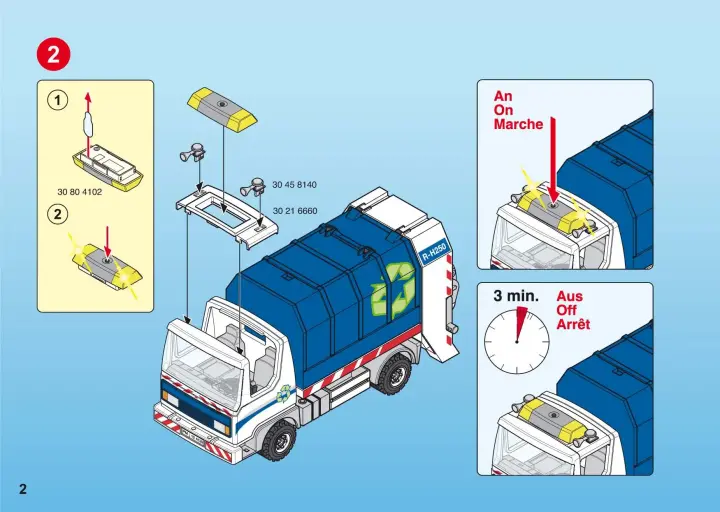 2

1

30 80 4102

2

30 45 8140

30 21 6660

R-H250

An
On
Marche

3 min.

Aus
Off
Arrêt

2