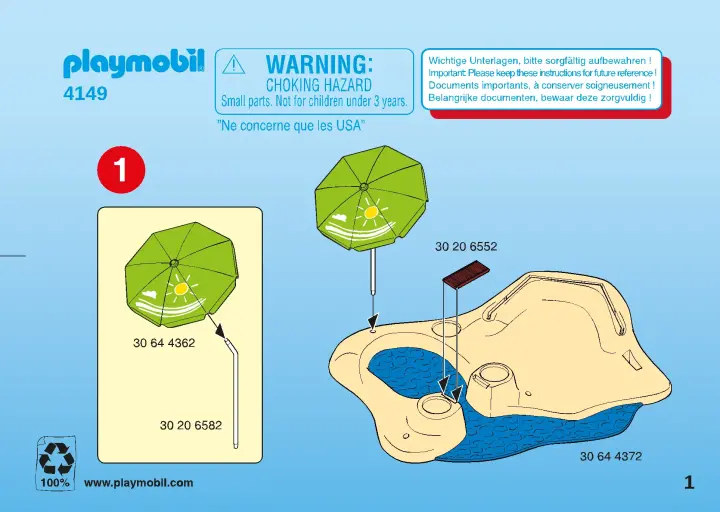 playmobil
4149

WARNING:
CHOKING HAZARD
Small parts. Not for children under 3 years.

"Ne concerne que les USA"

Wichtige Unterlagen, bitte sorgfältig aufbewahren !
Important: Please keep these instructions for future reference !
Documents importants, à conserver soigneusement !
Belangrijke documenten, bewaar deze zorgvuldig !

1

30 64 4362

30 20 6582

30 20 6552

30 64 4372

100%

www.playmobil.com

1