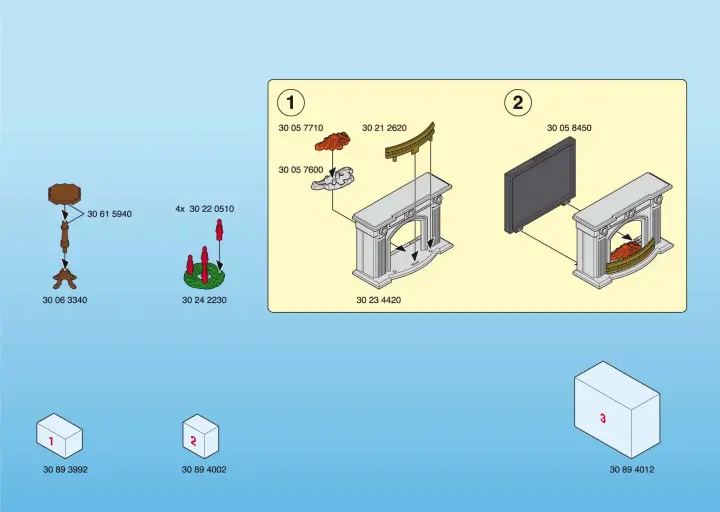 30 61 5940

30 06 3340

4x 30 22 0510

30 24 2230

1

30 05 7710

30 21 2620

30 05 7600

30 23 4420

2

30 05 8450

1

30 89 3992

2

30 89 4002

3

30 89 4012