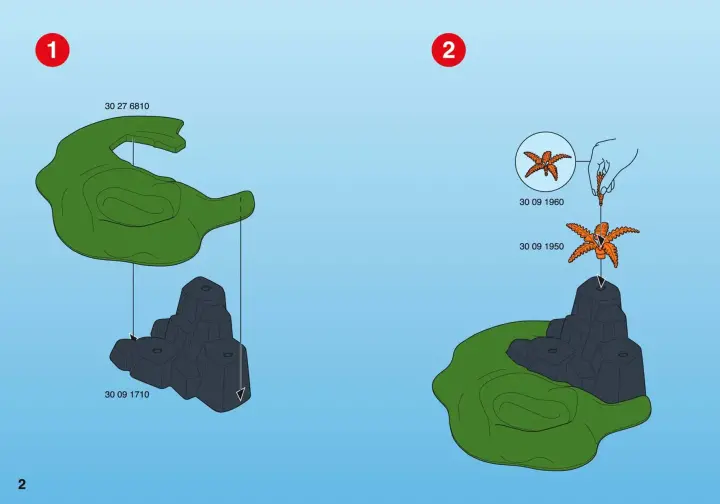 1

30 27 6810

30 09 1710

2

30 09 1960

30 09 1950

2