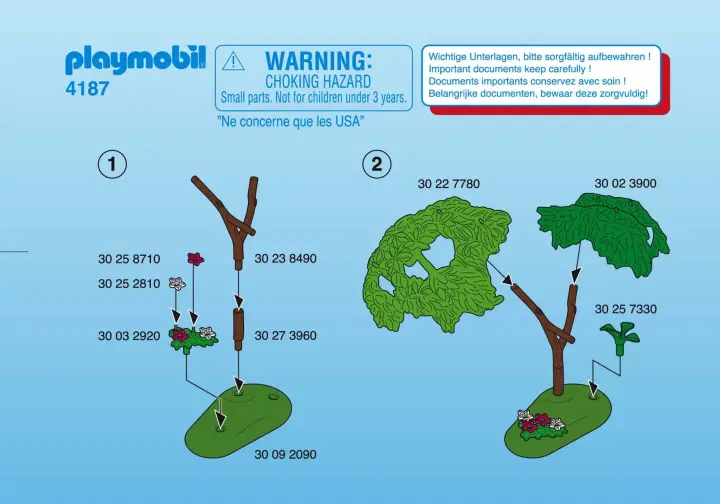 playmobil
4187

WARNING:
CHOKING HAZARD
Small parts. Not for children under 3 years.
"Ne concerne que les USA"

Wichtige Unterlagen, bitte sorgfältig aufbewahren !
Important documents keep carefully !
Documents importants conservez avec soin !
Belangrijke documenten, bewaar deze zorgvuldig!

1

30 25 8710
30 25 2810
30 03 2920
30 23 8490
30 27 3960
30 09 2090

2

30 22 7780
30 02 3900
30 25 7330