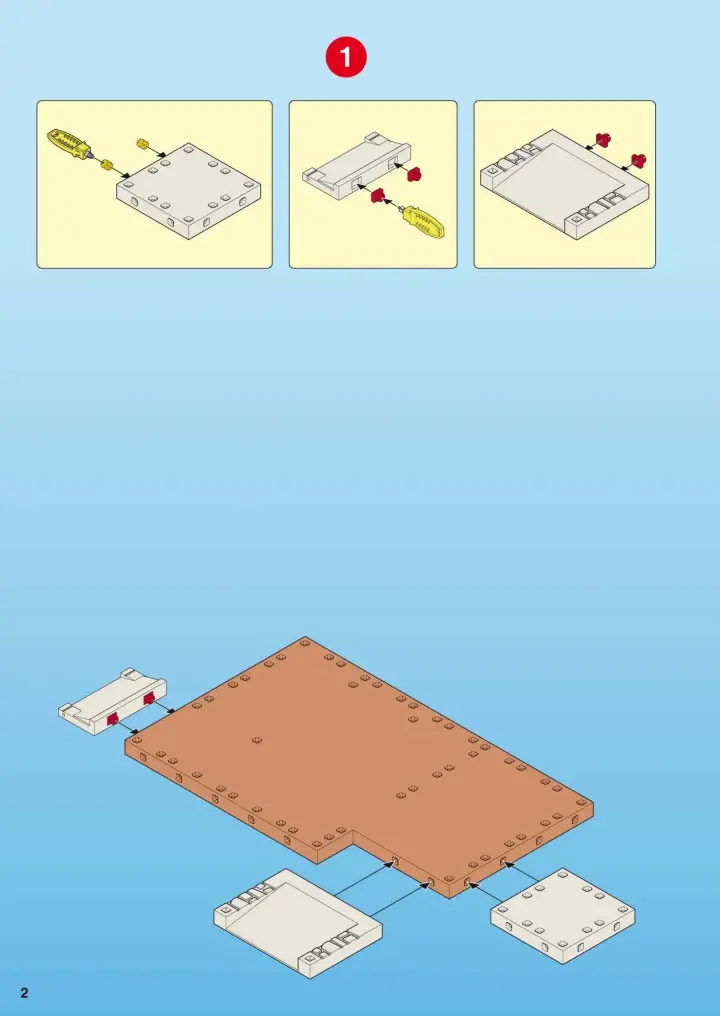 1

2