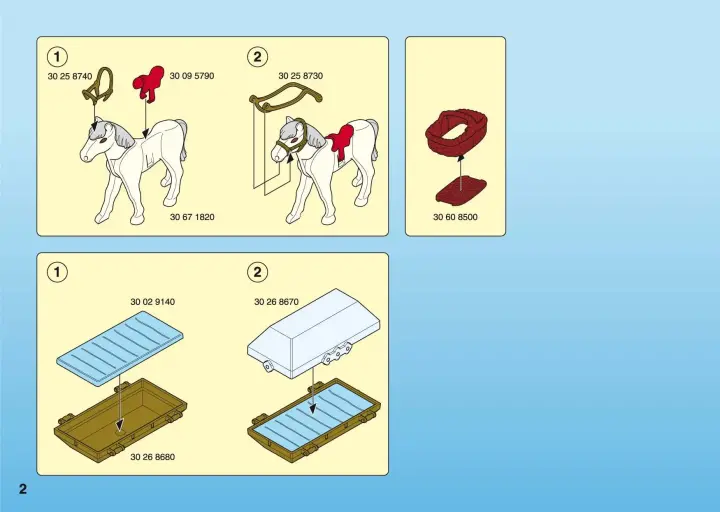 1
30 25 8740
30 09 5790
30 67 1820

2
30 25 8730

30 60 8500

1
30 02 9140
30 26 8680

2
30 26 8670

2