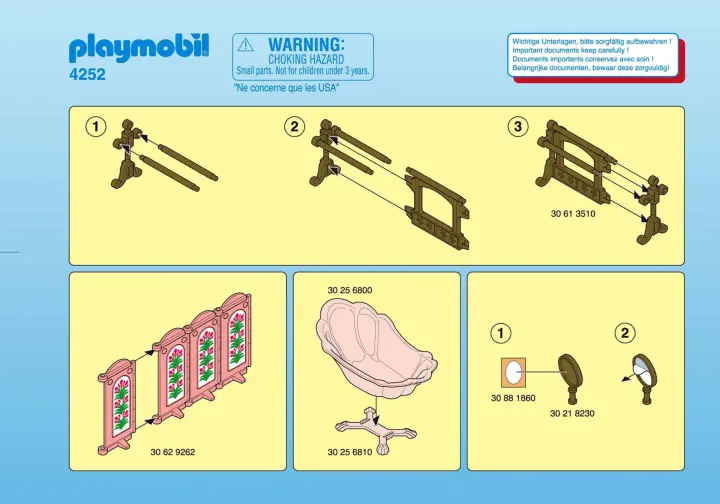 playmobil
4252

WARNING:
CHOKING HAZARD
Small parts. Not for children under 3 years.
"Ne concerne que les USA"

Wichtige Unterlagen, bitte sorgfältig aufbewahren !
Important documents keep carefully !
Documents importants conservez avec soin !
Belangrijke documenten, bewaar deze zorgvuldig!

1
2
3
30 61 3510

30 62 9262

30 25 6800
30 25 6810

1
2
30 88 1860
30 21 8230