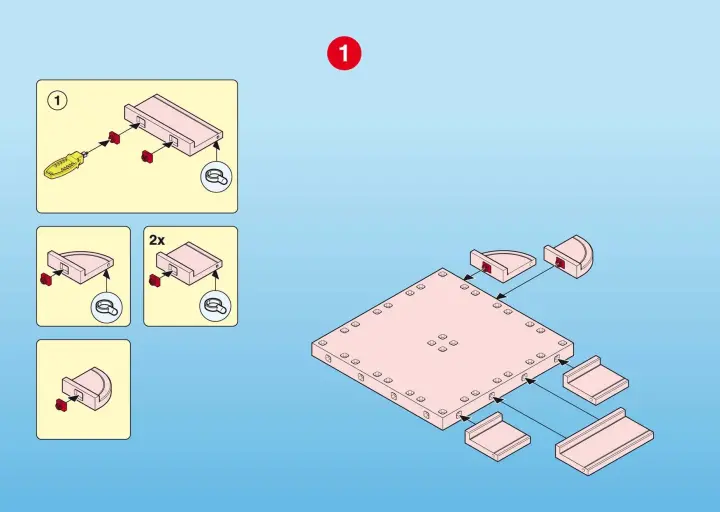 1

1

2x