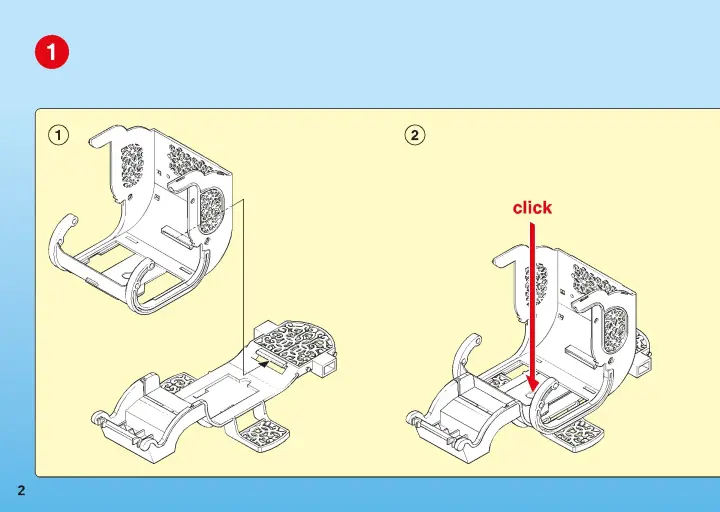 1

1

2

click

2