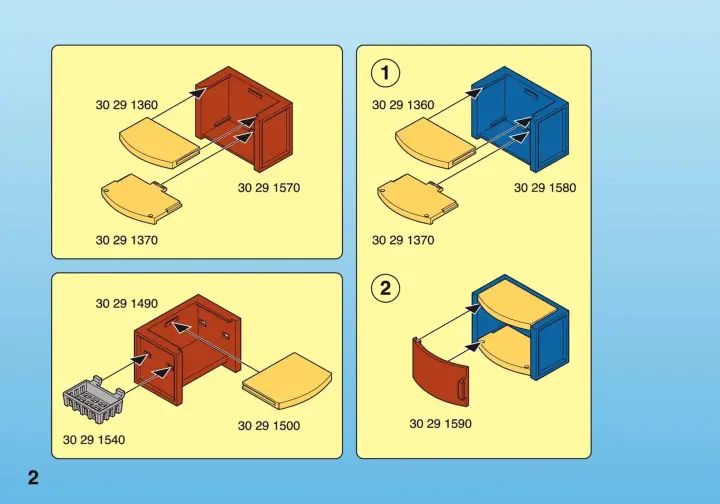 30 29 1360

30 29 1570

30 29 1370

30 29 1490

30 29 1500

30 29 1540

1

30 29 1360

30 29 1580

30 29 1370

2

30 29 1590

2