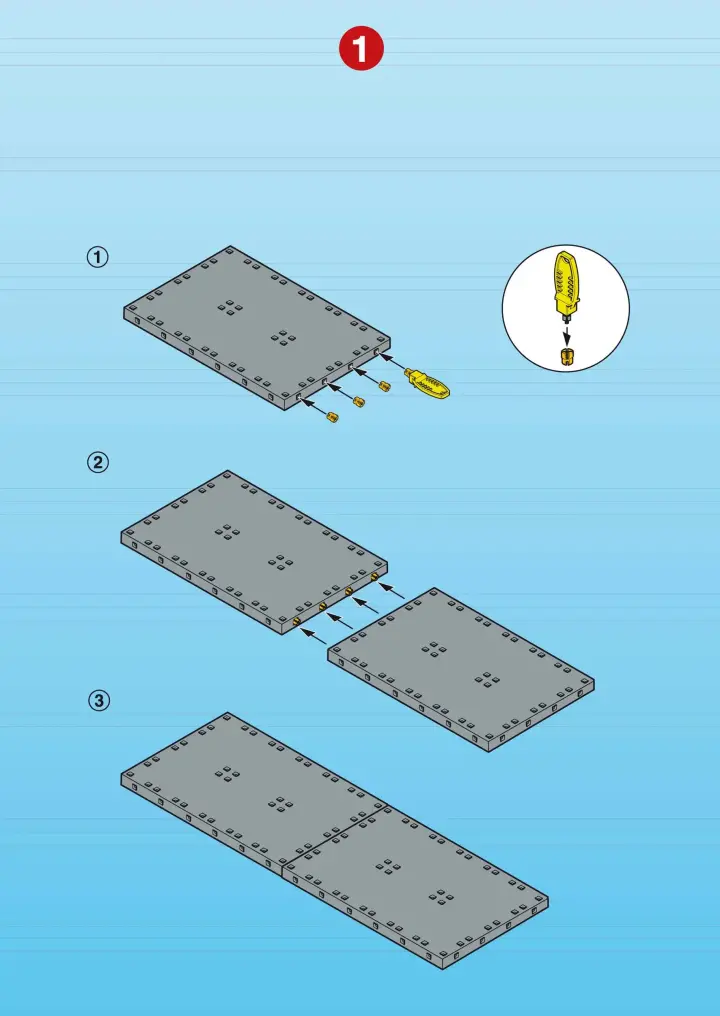 1

①

②

③