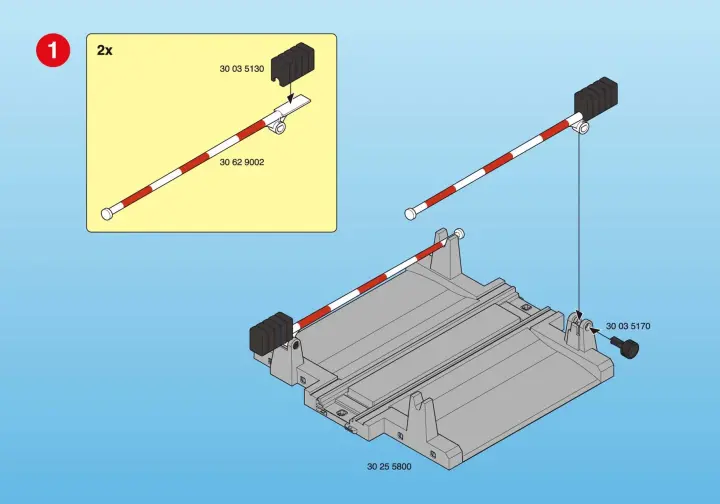 1

2x

30 03 5130

30 62 9002

30 03 5170

30 25 5800