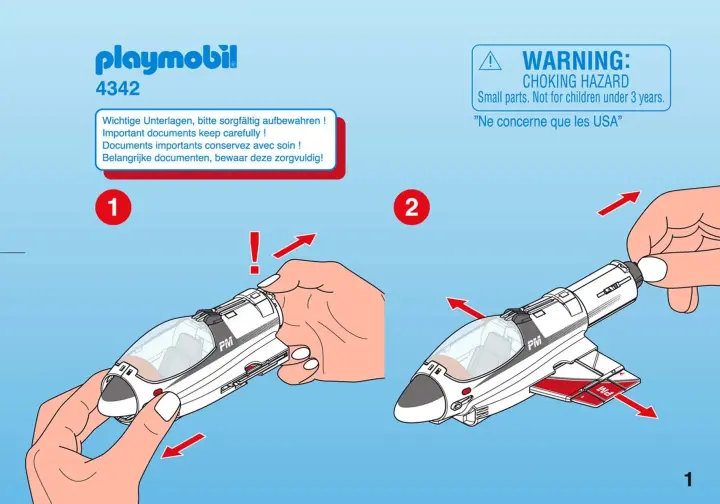 playmobil
4342

Wichtige Unterlagen, bitte sorgfältig aufbewahren !
Important documents keep carefully !
Documents importants conservez avec soin !
Belangrijke documenten, bewaar deze zorgvuldig!

WARNING:
CHOKING HAZARD
Small parts. Not for children under 3 years.

"Ne concerne que les USA"

1

!

PM

2

PM

PM

1