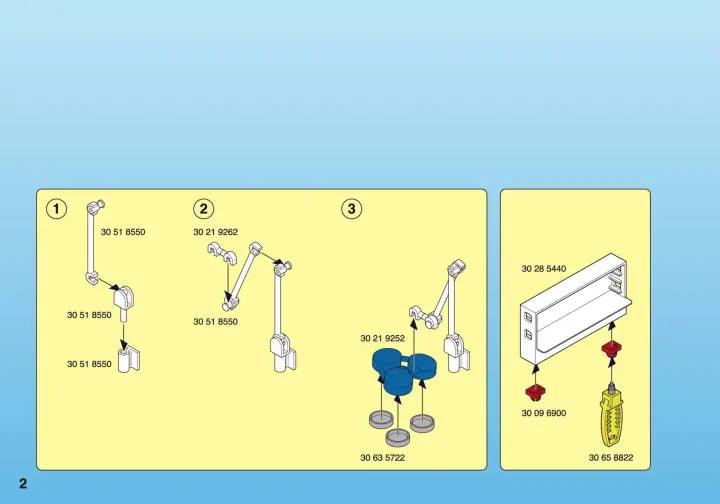 1

30 51 8550

30 51 8550

30 51 8550

2

30 21 9262

30 51 8550

3

30 21 9252

30 63 5722

30 28 5440

30 09 6900

30 65 8822

2