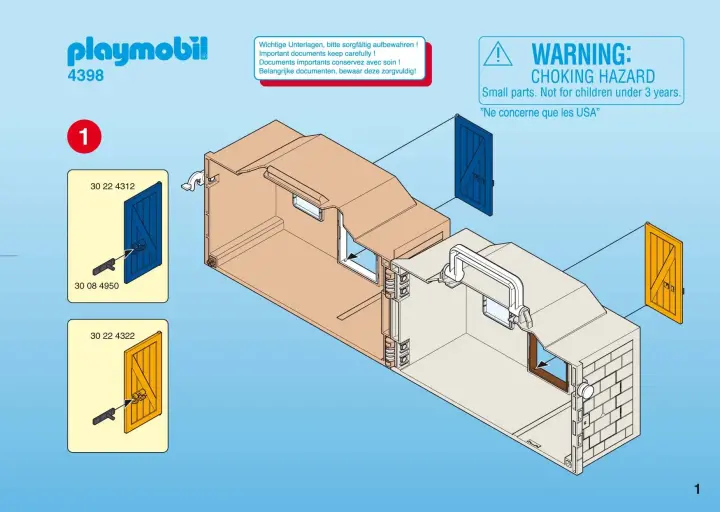 playmobil
4398

Wichtige Unterlagen, bitte sorgfältig aufbewahren !
Important documents keep carefully !
Documents importants conservez avec soin !
Belangrijke documenten, bewaar deze zorgvuldig!

WARNING:
CHOKING HAZARD
Small parts. Not for children under 3 years.
"Ne concerne que les USA"

1

30 22 4312
30 08 4950

30 22 4322

1