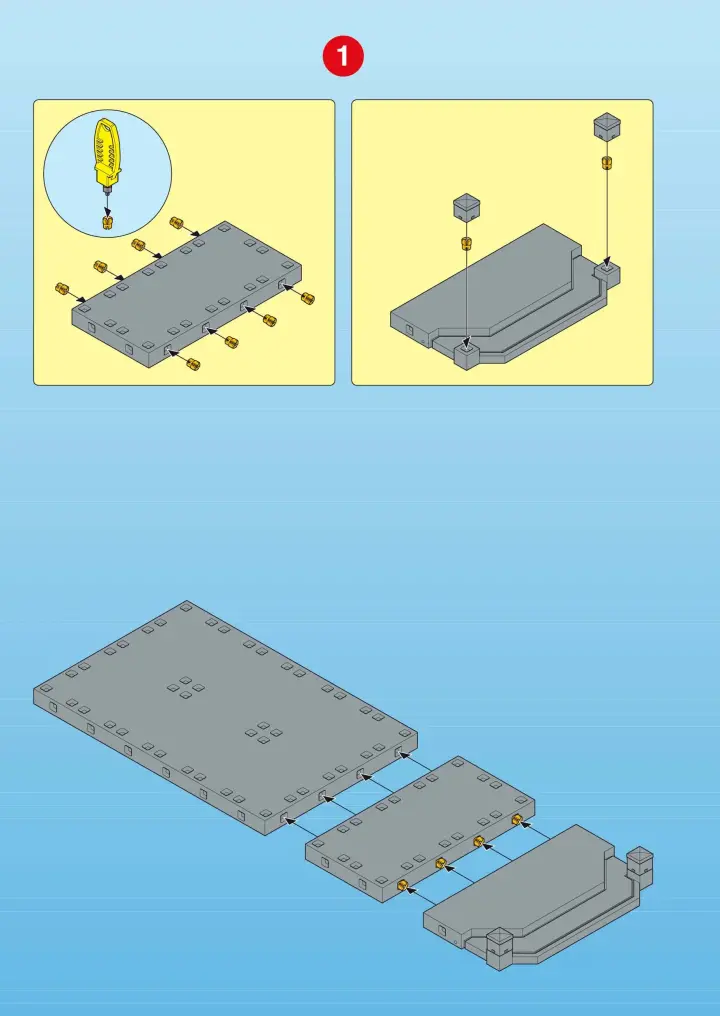 1