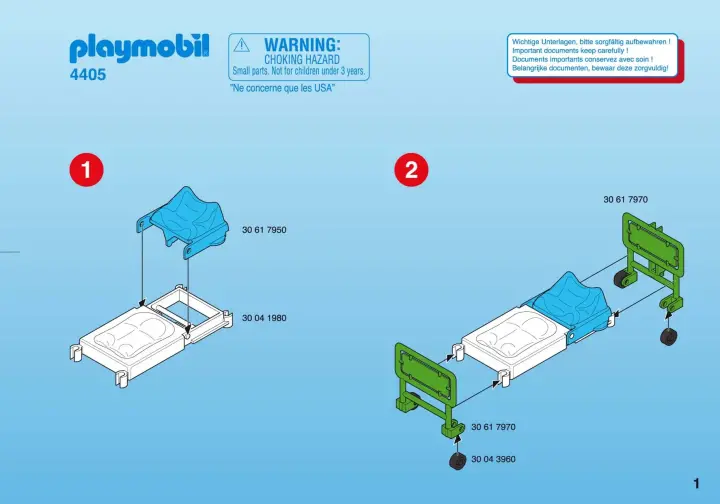 playmobil
4405

WARNING:
CHOKING HAZARD
Small parts. Not for children under 3 years.

"Ne concerne que les USA"

Wichtige Unterlagen, bitte sorgfältig aufbewahren !
Important documents keep carefully !
Documents importants conservez avec soin !
Belangrijke documenten, bewaar deze zorgvuldig!

1

30 61 7950

30 04 1980

2

30 61 7970

30 61 7970

30 04 3960

1