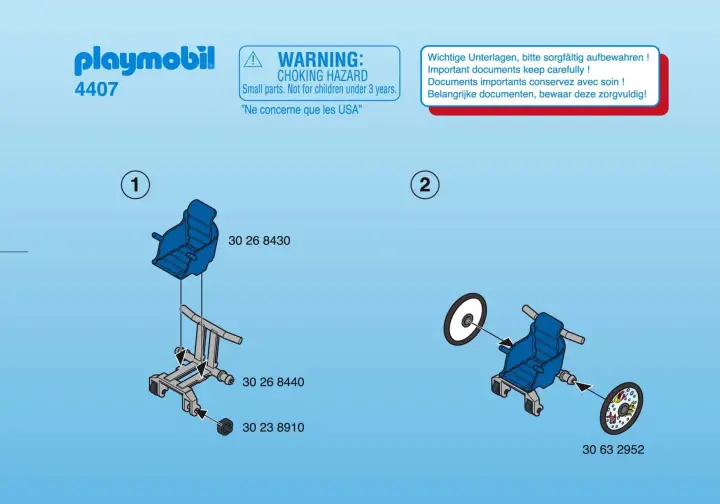 playmobil
4407

WARNING:
CHOKING HAZARD
Small parts. Not for children under 3 years.
"Ne concerne que les USA"

Wichtige Unterlagen, bitte sorgfältig aufbewahren !
Important documents keep carefully !
Documents importants conservez avec soin !
Belangrijke documenten, bewaar deze zorgvuldig!

1

30 26 8430

30 26 8440

30 23 8910

2

30 63 2952