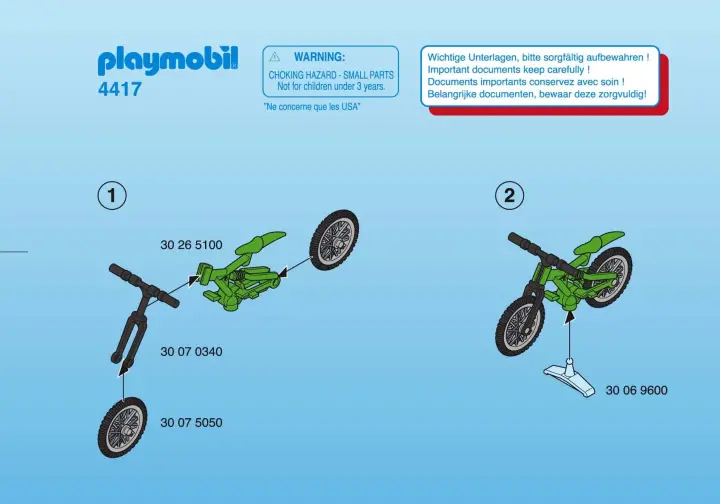 playmobil
4417

WARNING:
CHOKING HAZARD - SMALL PARTS
Not for children under 3 years.
"Ne concerne que les USA"

Wichtige Unterlagen, bitte sorgfältig aufbewahren !
Important documents keep carefully !
Documents importants conservez avec soin !
Belangrijke documenten, bewaar deze zorgvuldig!

1

30 26 5100

30 07 0340

30 07 5050

2

30 06 9600