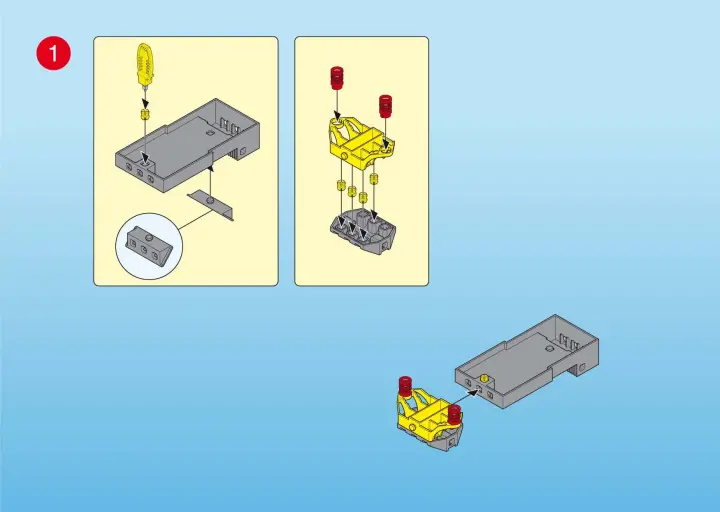 1