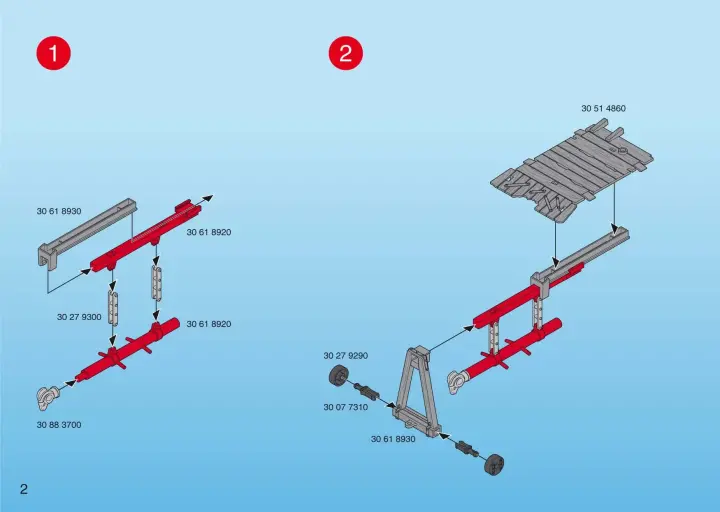 1

30 61 8930

30 61 8920

30 27 9300

30 61 8920

30 88 3700

2

30 51 4860

30 27 9290

30 07 7310

30 61 8930

2