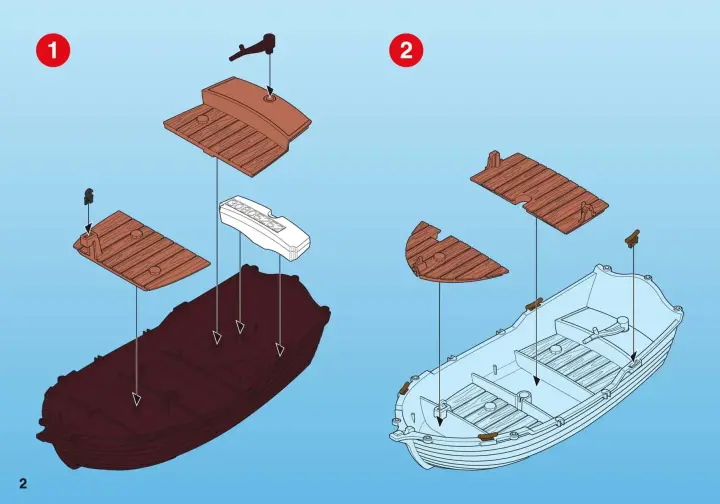 1

2

2