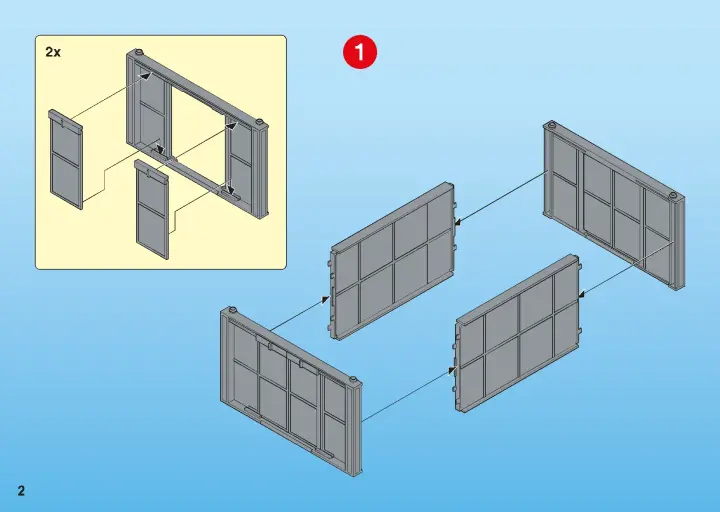 2x

1

2