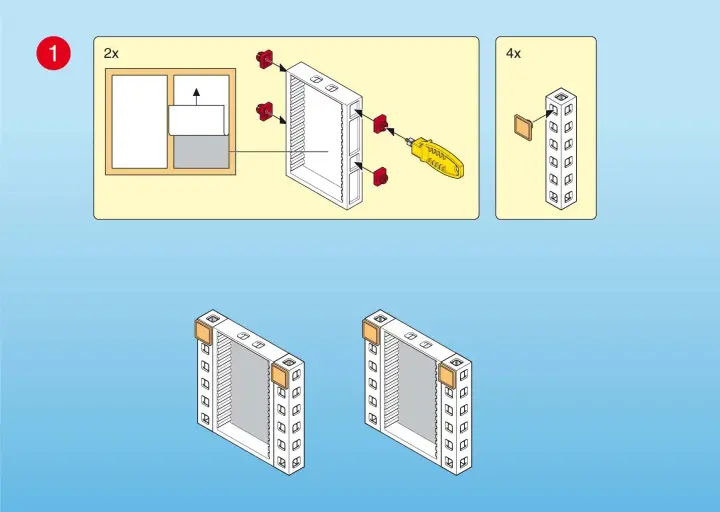 1

2x

4x