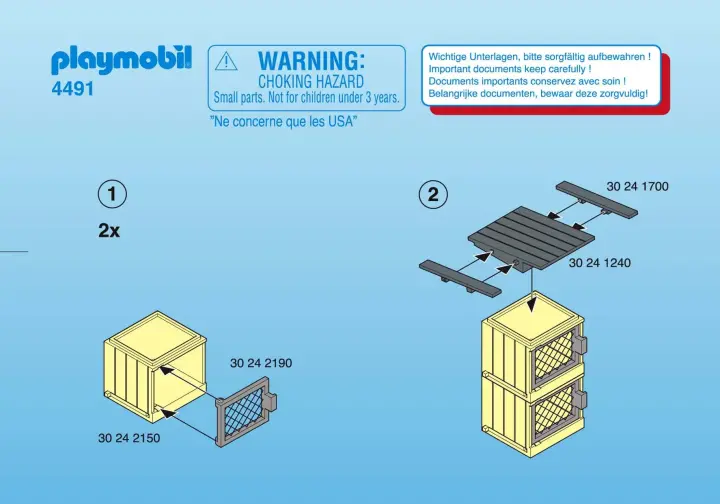 playmobil
4491

WARNING:
CHOKING HAZARD
Small parts. Not for children under 3 years.
"Ne concerne que les USA"

Wichtige Unterlagen, bitte sorgfältig aufbewahren !
Important documents keep carefully !
Documents importants conservez avec soin !
Belangrijke documenten, bewaar deze zorgvuldig!

1
2x

30 24 2190
30 24 2150

2
30 24 1700
30 24 1240