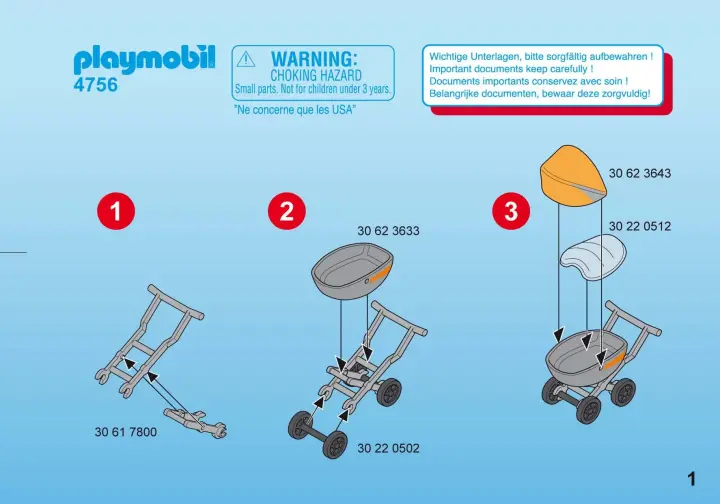 playmobil
4756

WARNING:
CHOKING HAZARD
Small parts. Not for children under 3 years.
"Ne concerne que les USA"

Wichtige Unterlagen, bitte sorgfältig aufbewahren !
Important documents keep carefully !
Documents importants conservez avec soin !
Belangrijke documenten, bewaar deze zorgvuldig!

1

30 61 7800

2

30 62 3633

30 22 0502

3

30 62 3643

30 22 0512

1