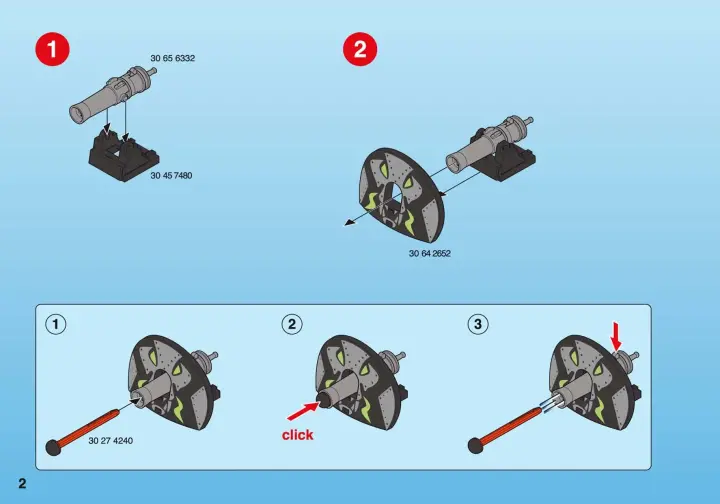 1

30 65 6332

30 45 7480

2

30 64 2652

1

30 27 4240

2

click

3

2